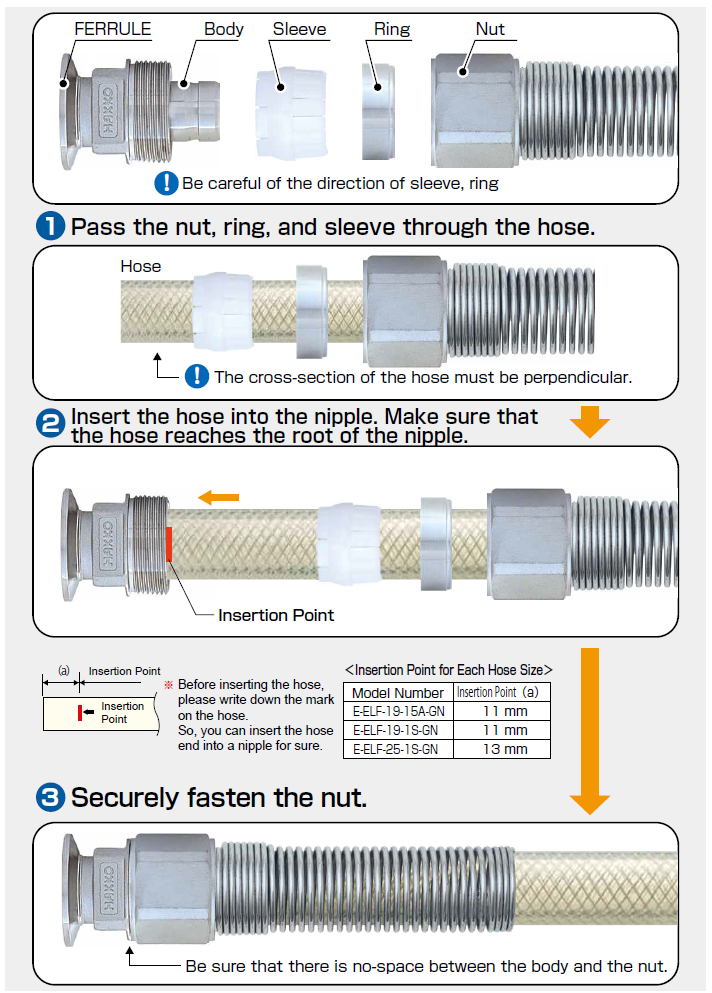 FERRULE
Body
Sleeve
Ring
Nut
! Be careful of the direction of sleeve, ring

1 Pass the nut, ring, and sleeve through the hose.

Hose
! The cross-section of the hose must be perpendicular.

2 Insert the hose into the nipple. Make sure that the hose reaches the root of the nipple.

Insertion Point

(a)
Insertion Point
Insertion Point

※ Before inserting the hose, please write down the mark on the hose. So, you can insert the hose end into a nipple for sure.

<Insertion Point for Each Hose Size>

| Model Number | Insertion Point (a) |
|---|---|
| E-ELF-19-15A-GN | 11 mm |
| E-ELF-19-1S-GN | 11 mm |
| E-ELF-25-1S-GN | 13 mm |

3 Securely fasten the nut.

Be sure that there is no-space between the body and the nut.